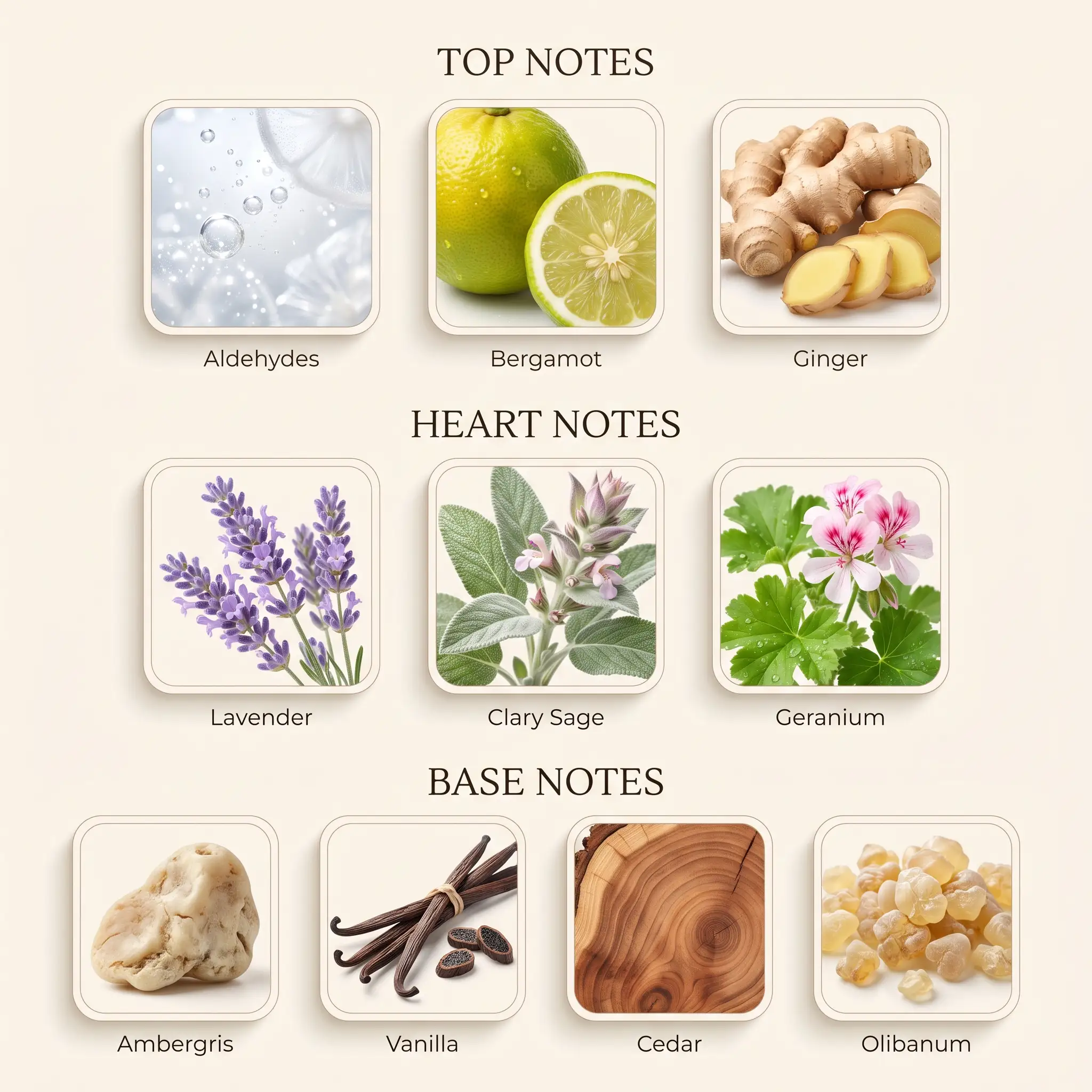 TOP NOTES

Aldehydes

Bergamot

Ginger

HEART NOTES

Lavender

Clary Sage

Geranium

BASE NOTES

Ambergris

Vanilla

Cedar

Olibanum